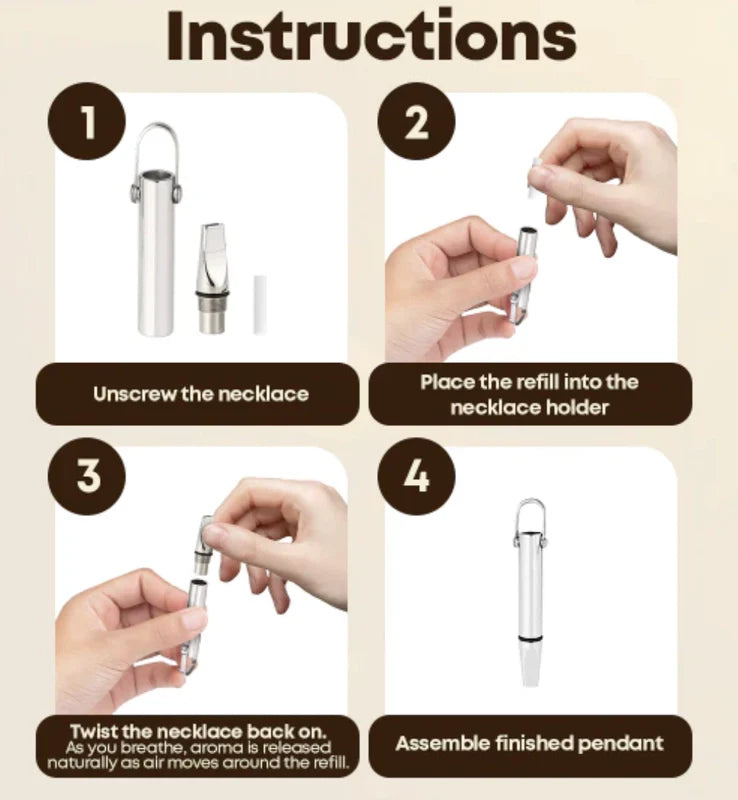 Instructions

1

Unscrew the necklace

2

Place the refill into the necklace holder

3

Twist the necklace back on.
As you breathe, aroma is released naturally as air moves around the refill.

4

Assemble finished pendant